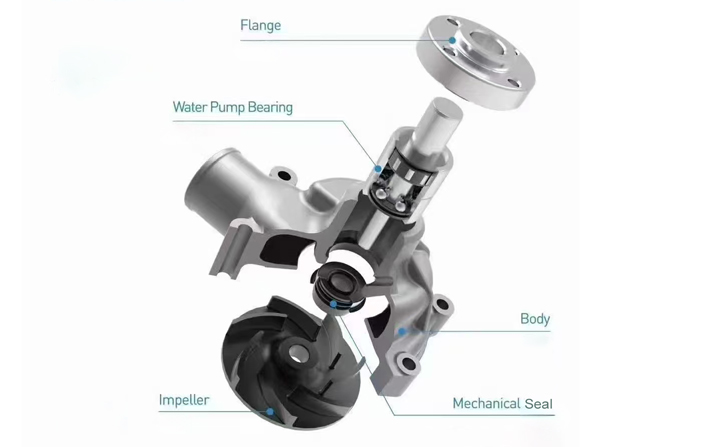 Flange

Water Pump Bearing

Body

Impeller

Mechanical Seal